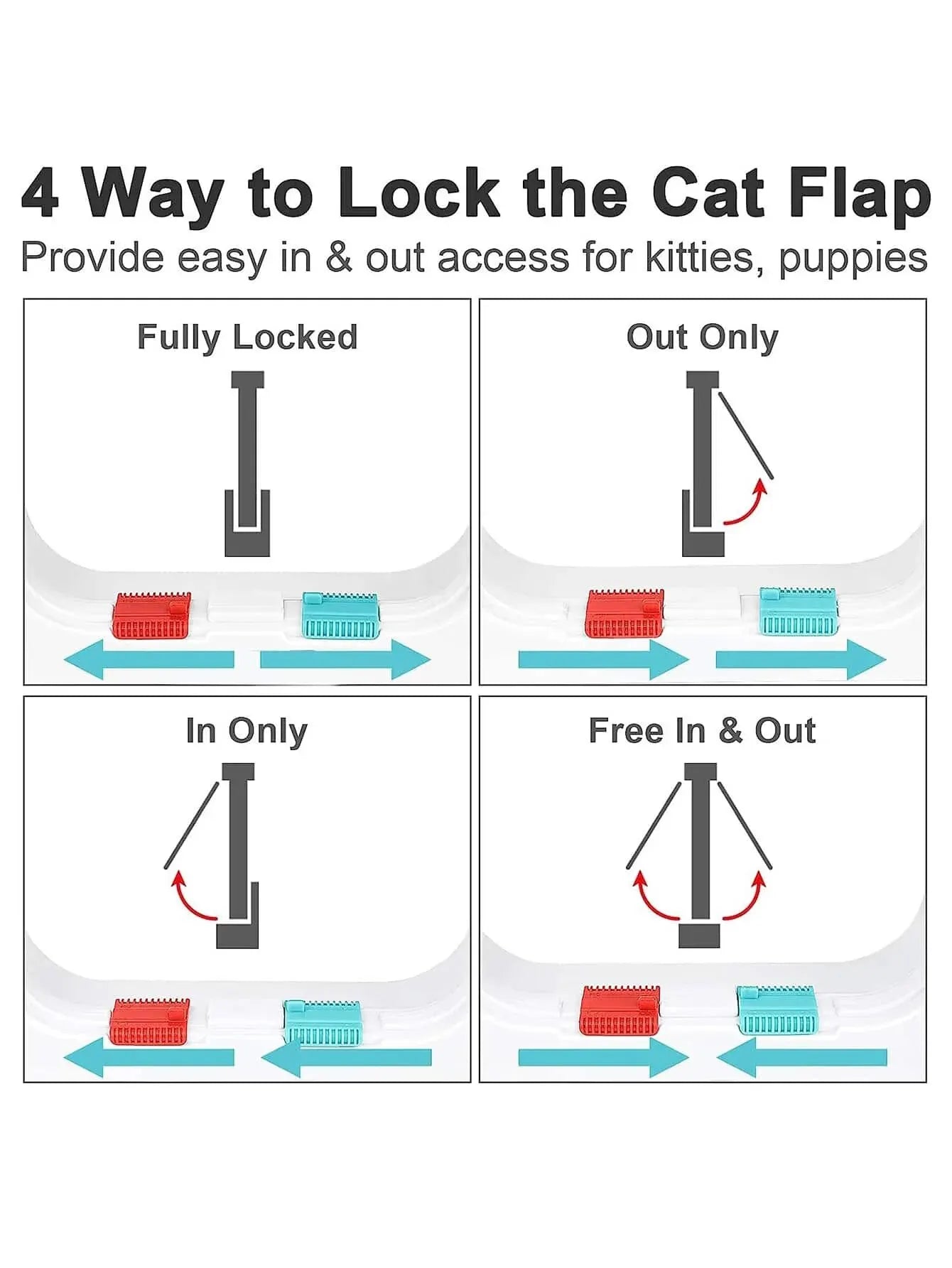 4 Way to Lock the Cat Flap
Provide easy in & out access for kitties, puppies

Fully Locked

Out Only

In Only

Free In & Out